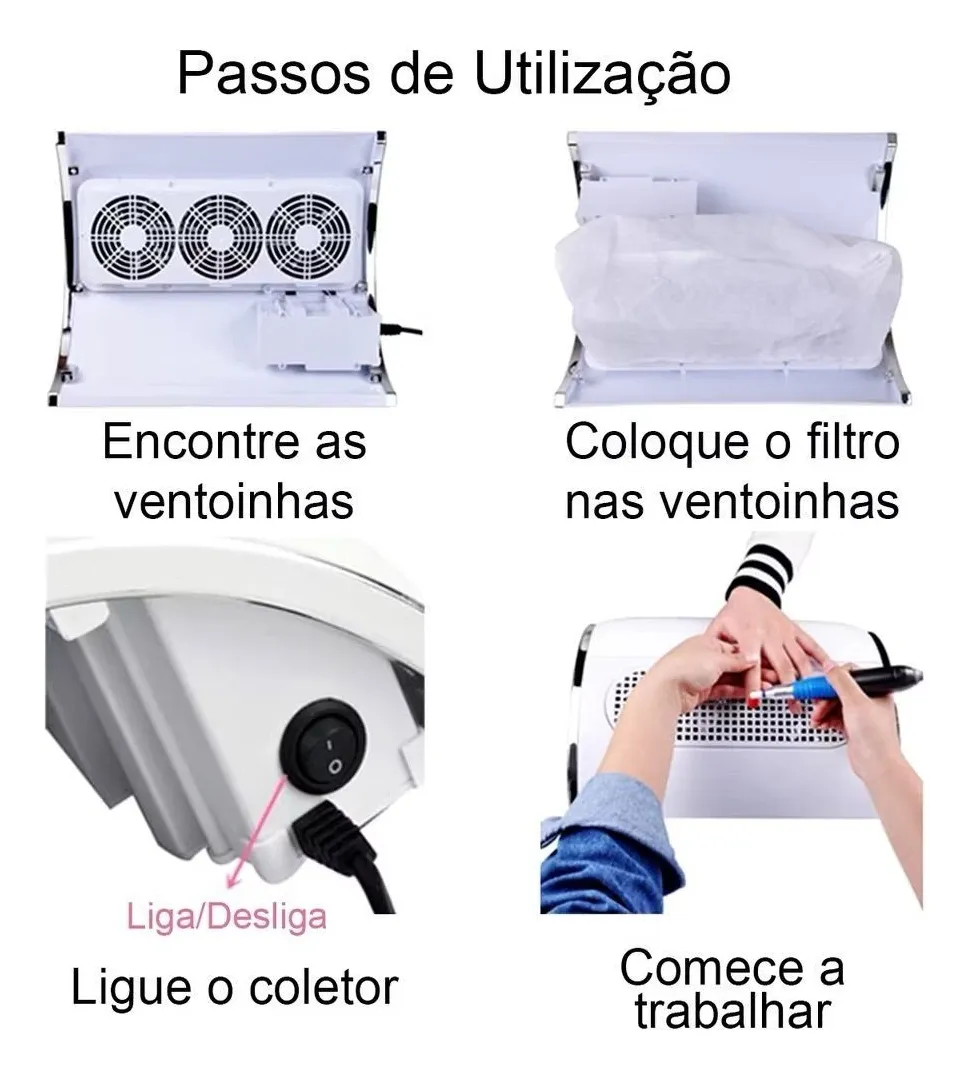 Passos de Utilização

Encontre as ventoinhas

Coloque o filtro nas ventoinhas

Liga/Desliga

Ligue o coletor

Comece a trabalhar